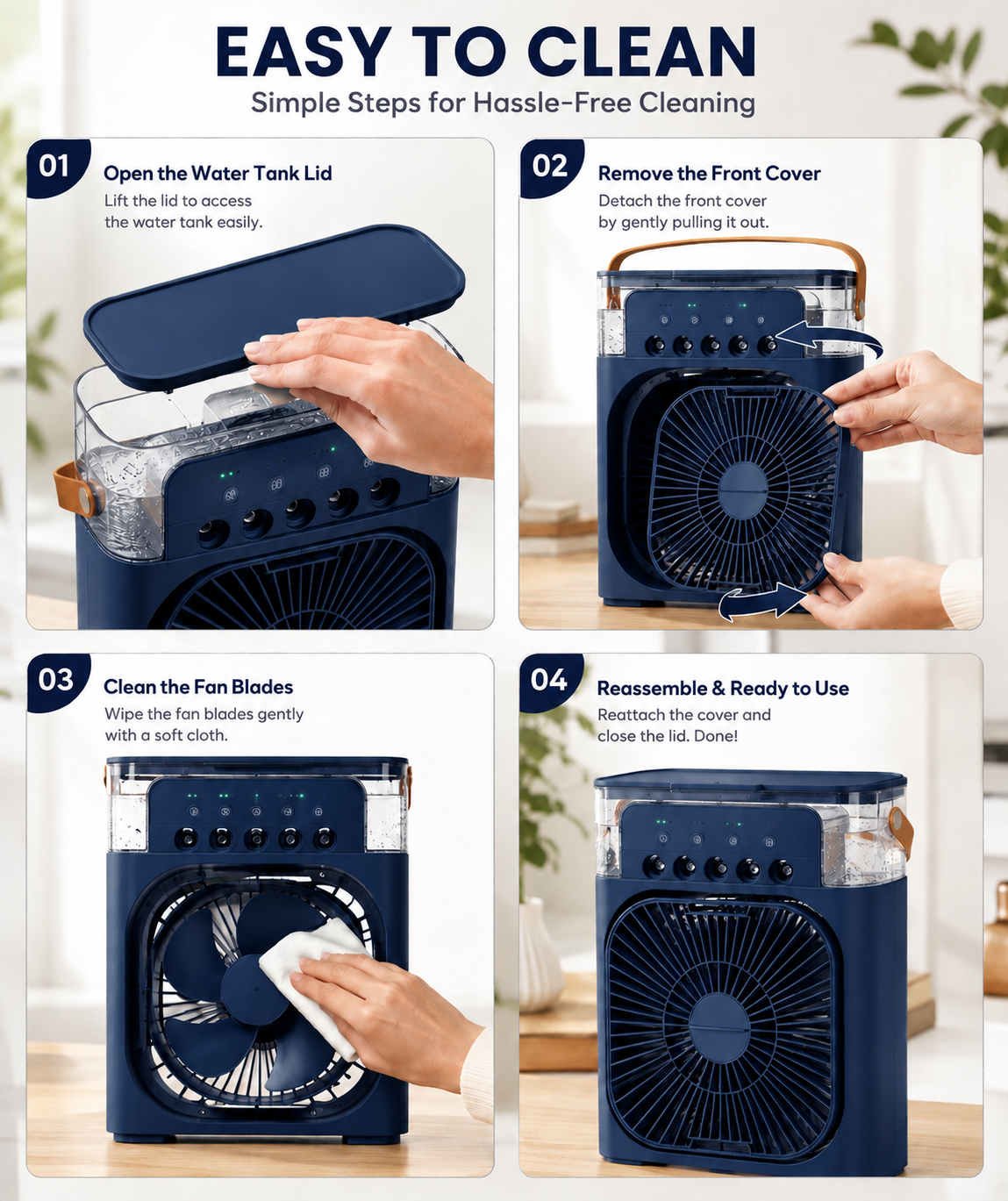 EASY TO CLEAN
Simple Steps for Hassle-Free Cleaning

01
Open the Water Tank Lid
Lift the lid to access the water tank easily.

02
Remove the Front Cover
Detach the front cover by gently pulling it out.

03
Clean the Fan Blades
Wipe the fan blades gently with a soft cloth.

04
Reassemble & Ready to Use
Reattach the cover and close the lid. Done!